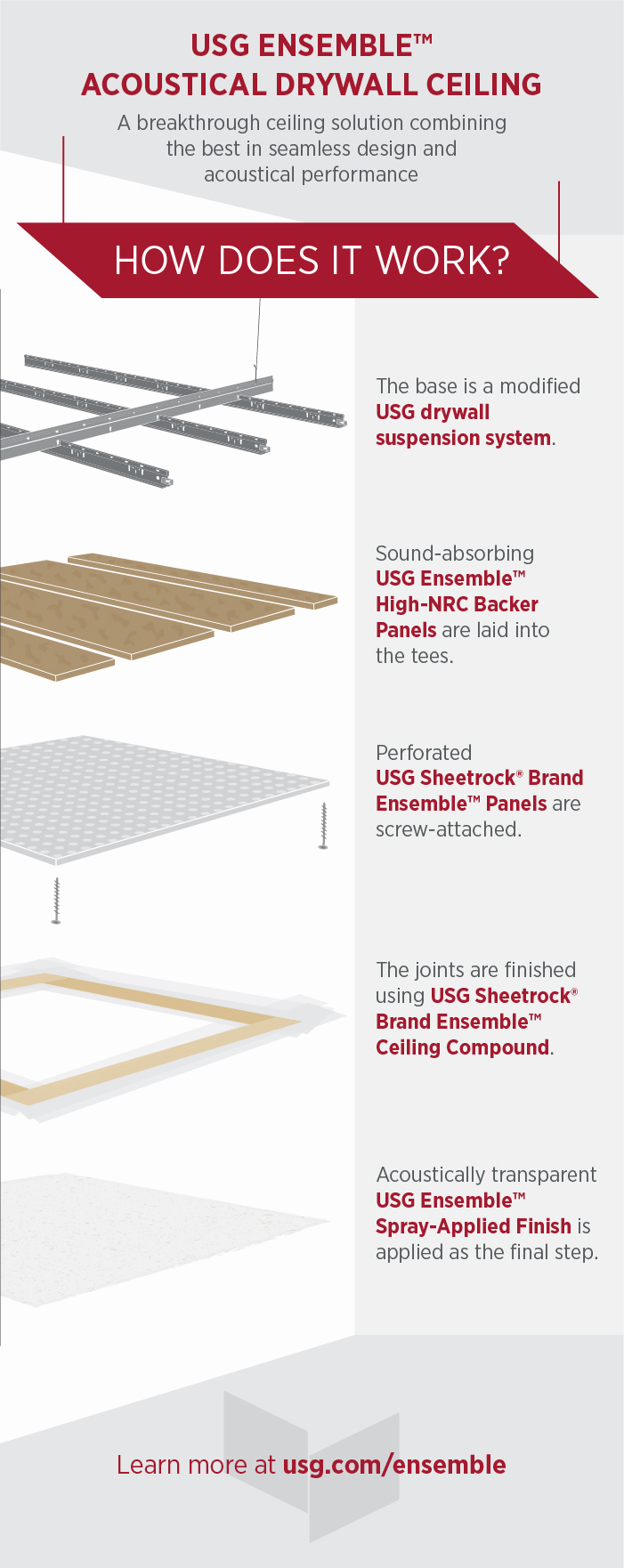 USG ENSEMBLE™
ACOUSTICAL DRYWALL CEILING

A breakthrough ceiling solution combining the best in seamless design and acoustical performance

HOW DOES IT WORK?

The base is a modified USG drywall suspension system.

Sound-absorbing USG Ensemble™ High-NRC Backer Panels are laid into the tees.

Perforated USG Sheetrock® Brand Ensemble™ Panels are screw-attached.

The joints are finished using USG Sheetrock® Brand Ensemble™ Ceiling Compound.

Acoustically transparent USG Ensemble™ Spray-Applied Finish is applied as the final step.

Learn more at usg.com/ensemble